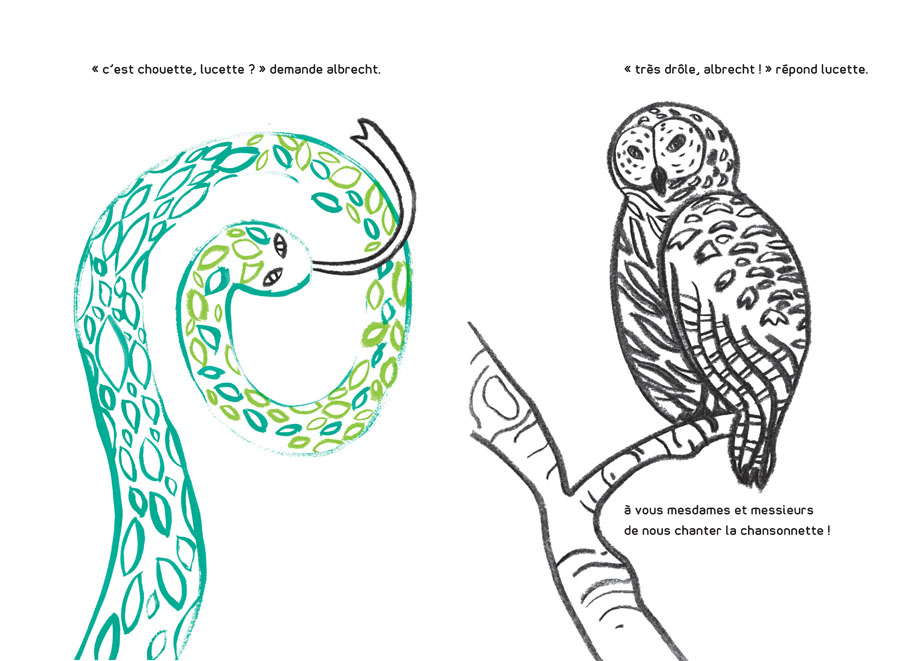 « c'est chouette, lucette ? » demande albrecht.

« très drôle, albrecht ! » répond lucette.

à vous mesdames et messieurs de nous chanter la chansonnette !